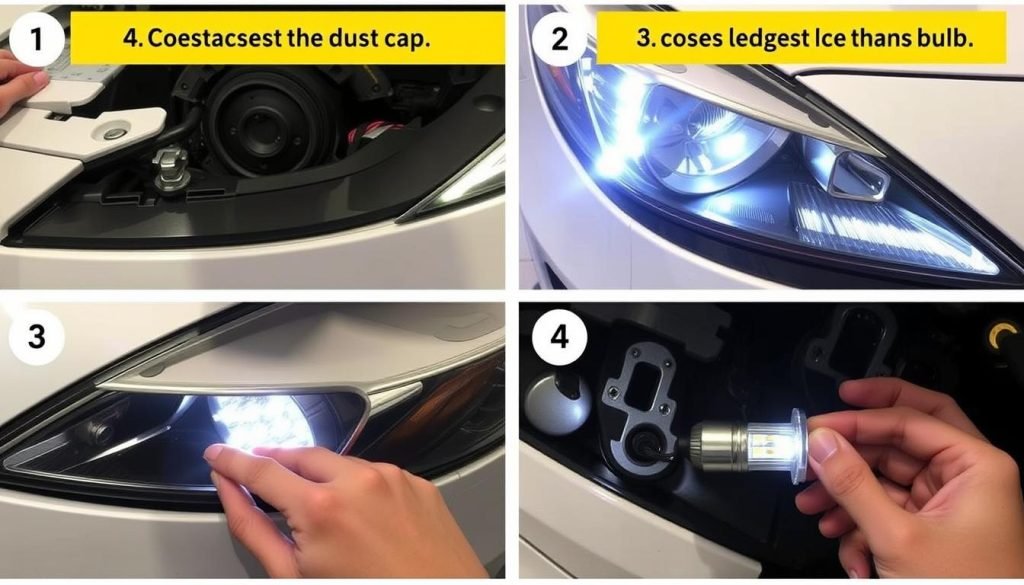 1

4. Coestacsest the dust cap.

2

3. coses ledgest lce thans bulb.

3

4