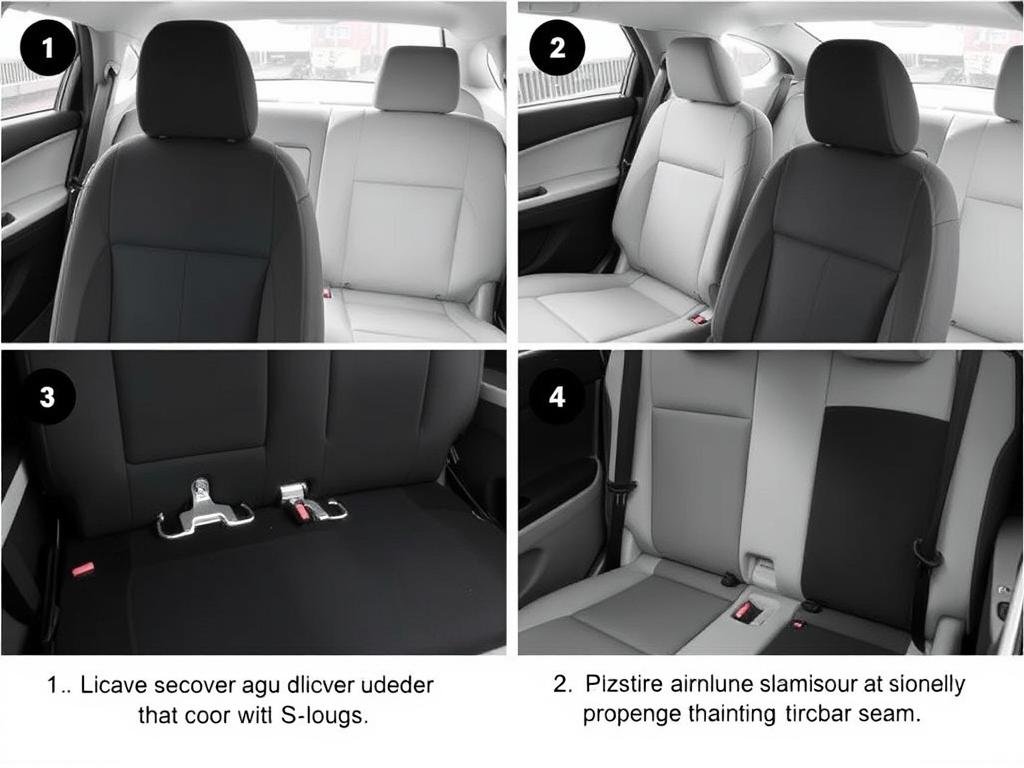 1

2

3

4

1.. Licave secover agu dlicver udeder that coor witl S-lougs.

2. Pizstire airnlune slamisour at sionelly propenge thainting tircbar seam.