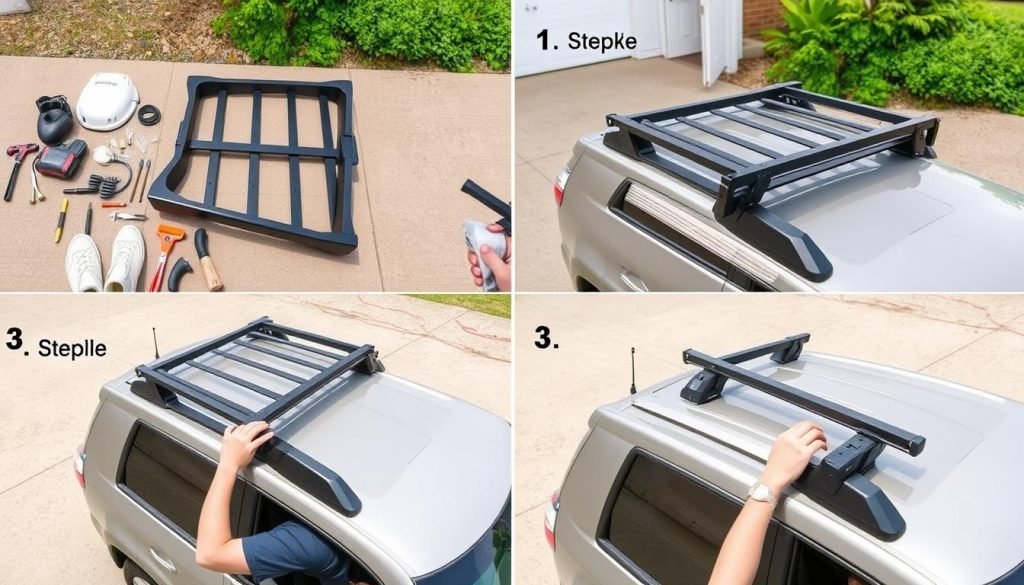 1. Stepke

3. Steplle

3.